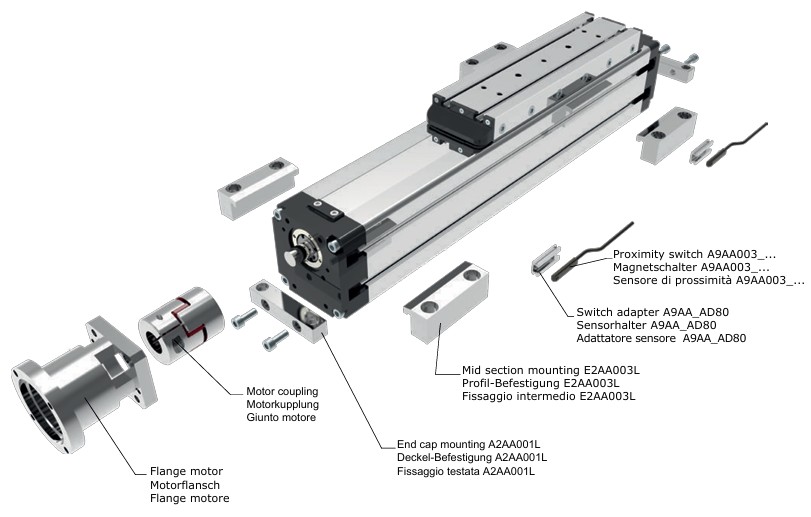 Proximity switch A9AA003_...
Magnetschalter A9AA003_...
Sensore di prossimità A9AA003_...

Switch adapter A9AA_AD80
Sensorhalter A9AA_AD80
Adattatore sensore A9AA_AD80

Mid section mounting E2AA003L
Profil-Befestigung E2AA003L
Fissaggio intermedio E2AA003L

Motor coupling
Motorkupplung
Giunto motore

End cap mounting A2AA001L
Deckel-Befestigung A2AA001L
Fissaggio testata A2AA001L

Flange motor
Motorflansch
Flange motore