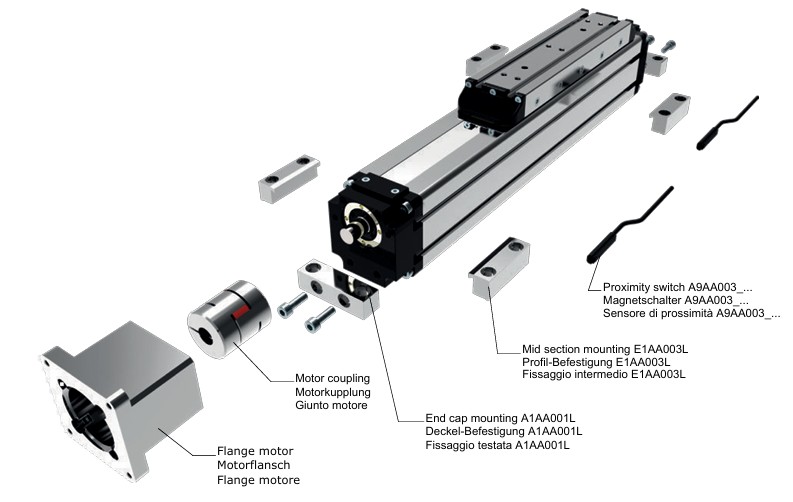 Proximity switch A9AA003_...
Magnetschalter A9AA003_...
Sensore di prossimità A9AA003_...

Mid section mounting E1AA003L
Profil-Befestigung E1AA003L
Fissaggio intermedio E1AA003L

Motor coupling
Motorkupplung
Giunto motore

End cap mounting A1AA001L
Deckel-Befestigung A1AA001L
Fissaggio testata A1AA001L

Flange motor
Motorflansch
Flange motore