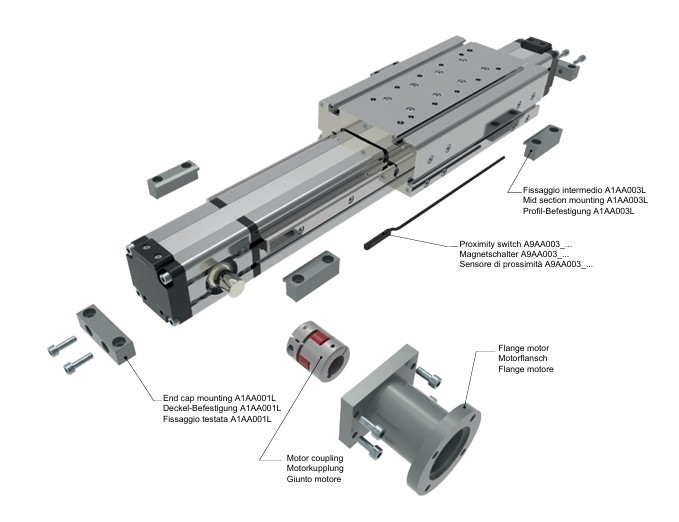 Fissaggio intermedio A1AA003L
Mid section mounting A1AA003L
Profil-Befestigung A1AA003L

Proximity switch A9AA003_...
Magnetschalter A9AA003_...
Sensore di prossimità A9AA003_...

Flange motor
Motorflansch
Flange motore

End cap mounting A1AA001L
Deckel-Befestigung A1AA001L
Fissaggio testata A1AA001L

Motor coupling
Motorkupplung
Giunto motore