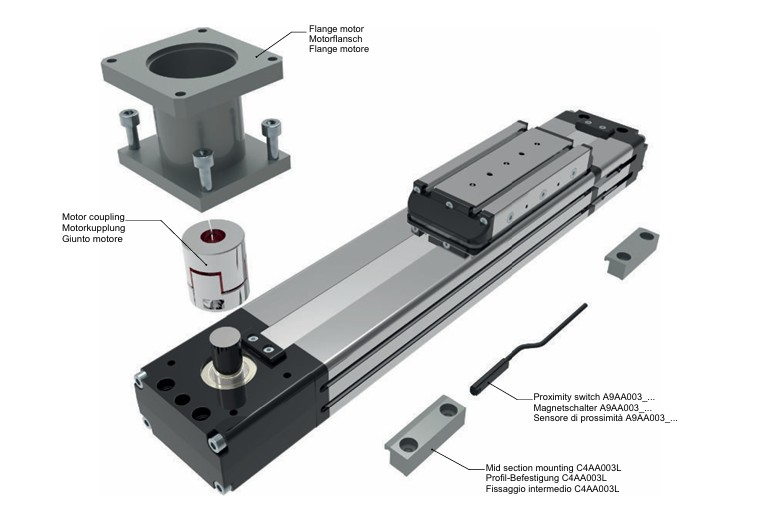 Flange motor
Motorflansch
Flange motore

Motor coupling
Motorkupplung
Giunto motore

Proximity switch A9AA003_...
Magnetschalter A9AA003_...
Sensore di prossimità A9AA003_...

Mid section mounting C4AA003L
Profil-Befestigung C4AA003L
Fissaggio intermedio C4AA003L