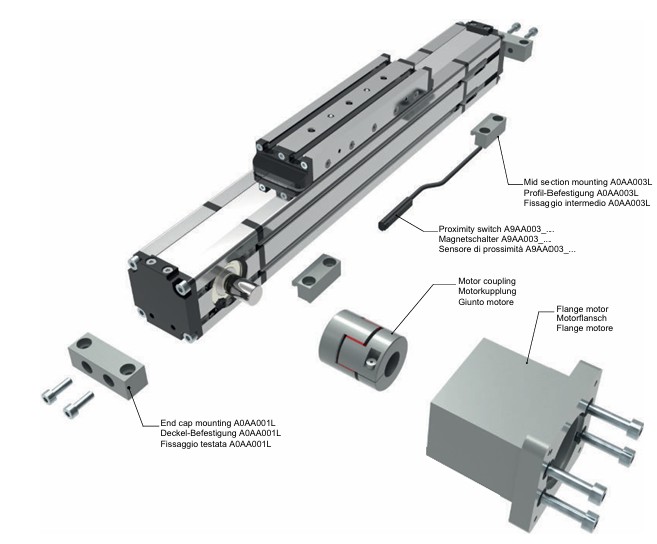 Mid section mounting A0AA003L
Profil-Befestigung A0AA003L
Fissaggio intermedio A0AA003L

Proximity switch A9AA003_...
Magnetschalter A9AA003_...
Sensore di prossimità A9AA003_...

Motor coupling
Motorkupplung
Giunto motore

Flange motor
Motorflansch
Flange motore

End cap mounting A0AA001L
Deckel-Befestigung A0AA001L
Fissaggio testata A0AA001L