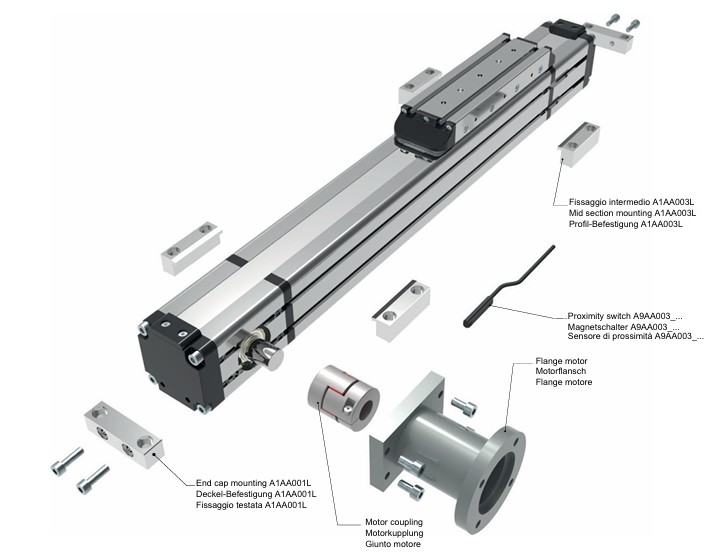 Fissaggio intermedio A1AA003L
Mid section mounting A1AA003L
Profil-Befestigung A1AA003L

Proximity switch A9AA003_...
Magnetschalter A9AA003_...
Sensore di prossimità A9AA003_...

Flange motor
Motorflansch
Flange motore

End cap mounting A1AA001L
Deckel-Befestigung A1AA001L
Fissaggio testata A1AA001L

Motor coupling
Motorkupplung
Giunto motore