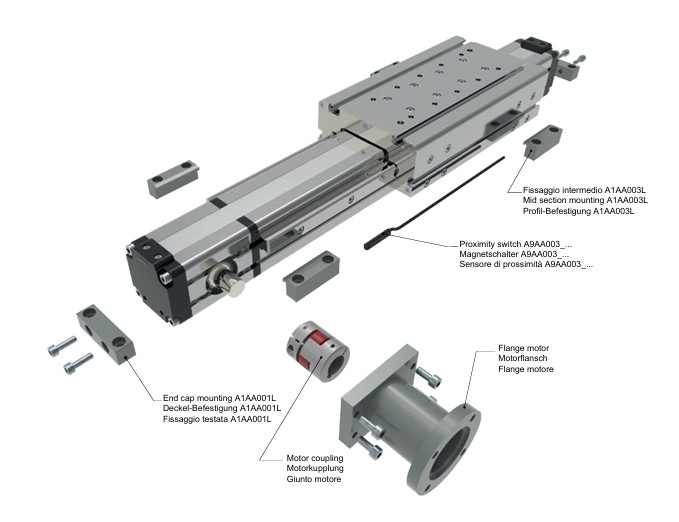 Fissaggio intermedio A1AA003L
Mid section mounting A1AA003L
Profil-Befestigung A1AA003L

Proximity switch A9AA003_...
Magnetschalter A9AA003_...
Sensore di prossimità A9AA003_...

Flange motor
Motorflansch
Flange motore

End cap mounting A1AA001L
Deckel-Befestigung A1AA001L
Fissaggio testata A1AA001L

Motor coupling
Motorkupplung
Giunto motore